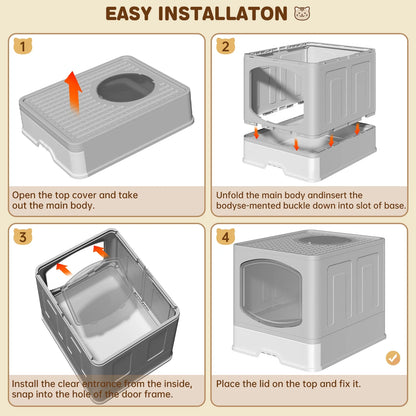 EASY INSTALLATON

1

Open the top cover and take out the main body.

2

Unfold the main body andinsert the bodyse-mented buckle down into slot of base.

3

Install the clear entrance from the inside, snap into the hole of the door frame.

4

Place the lid on the top and fix it.