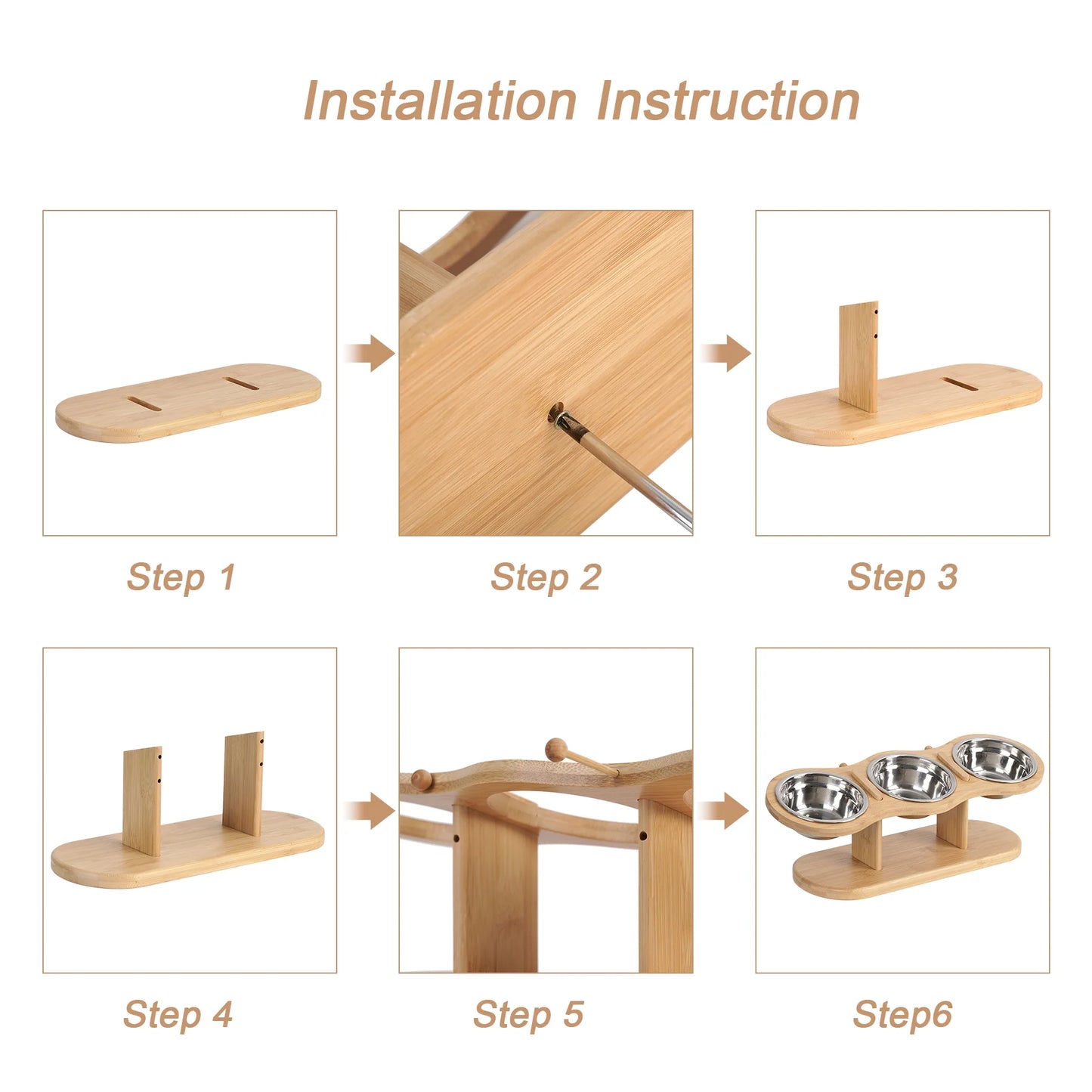 Installation Instruction

Step 1

Step 2

Step 3

Step 4

Step 5

Step6